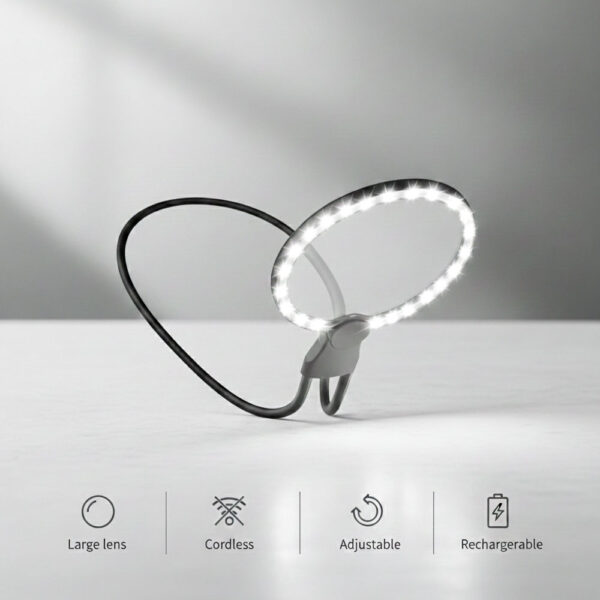 Large lens

Cordless

Adjustable

Rechargerable